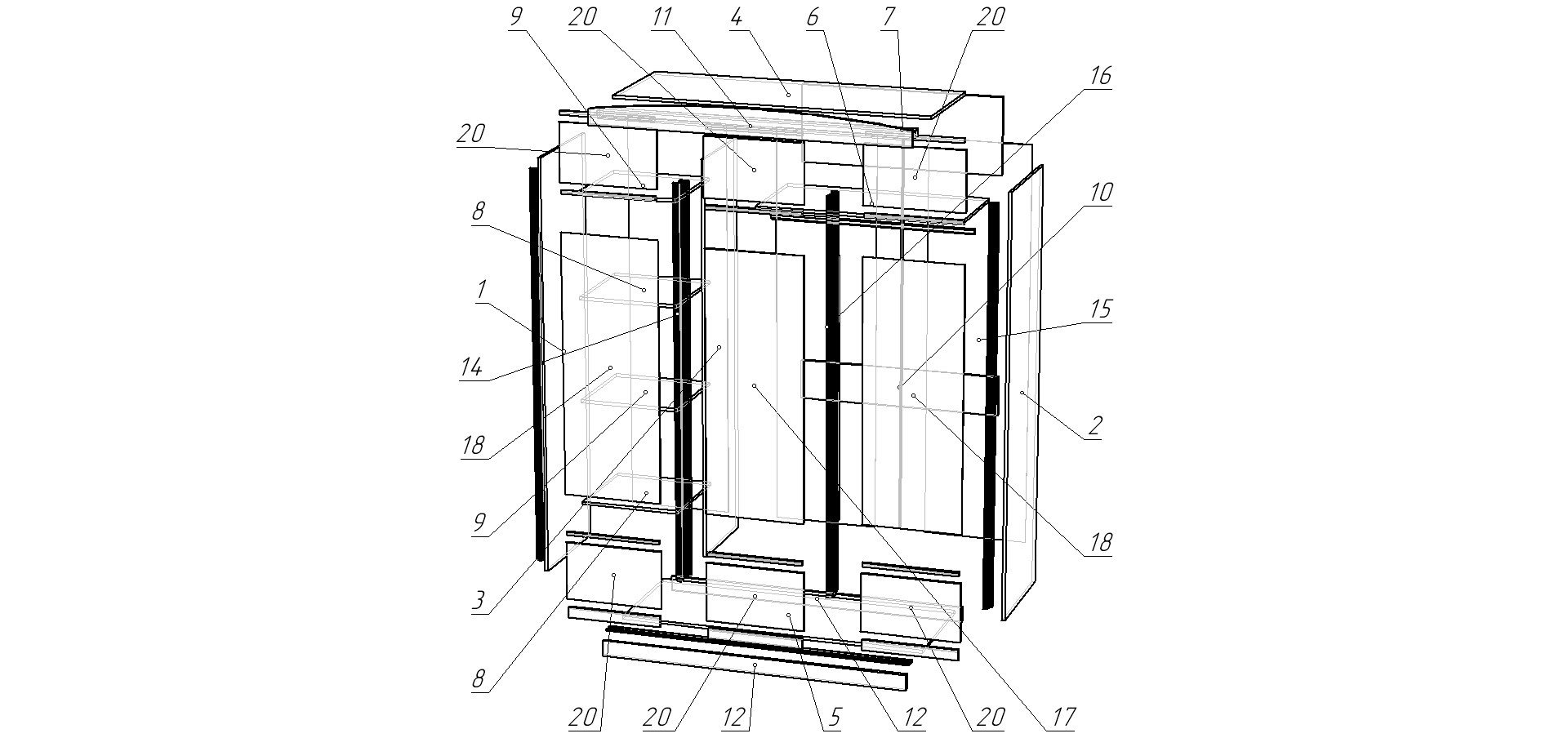 9
20
11
4
6
7
20
16
20
10
8
1
15
14
18
2
9
18
3
8
20
20
12
5
12
20
17