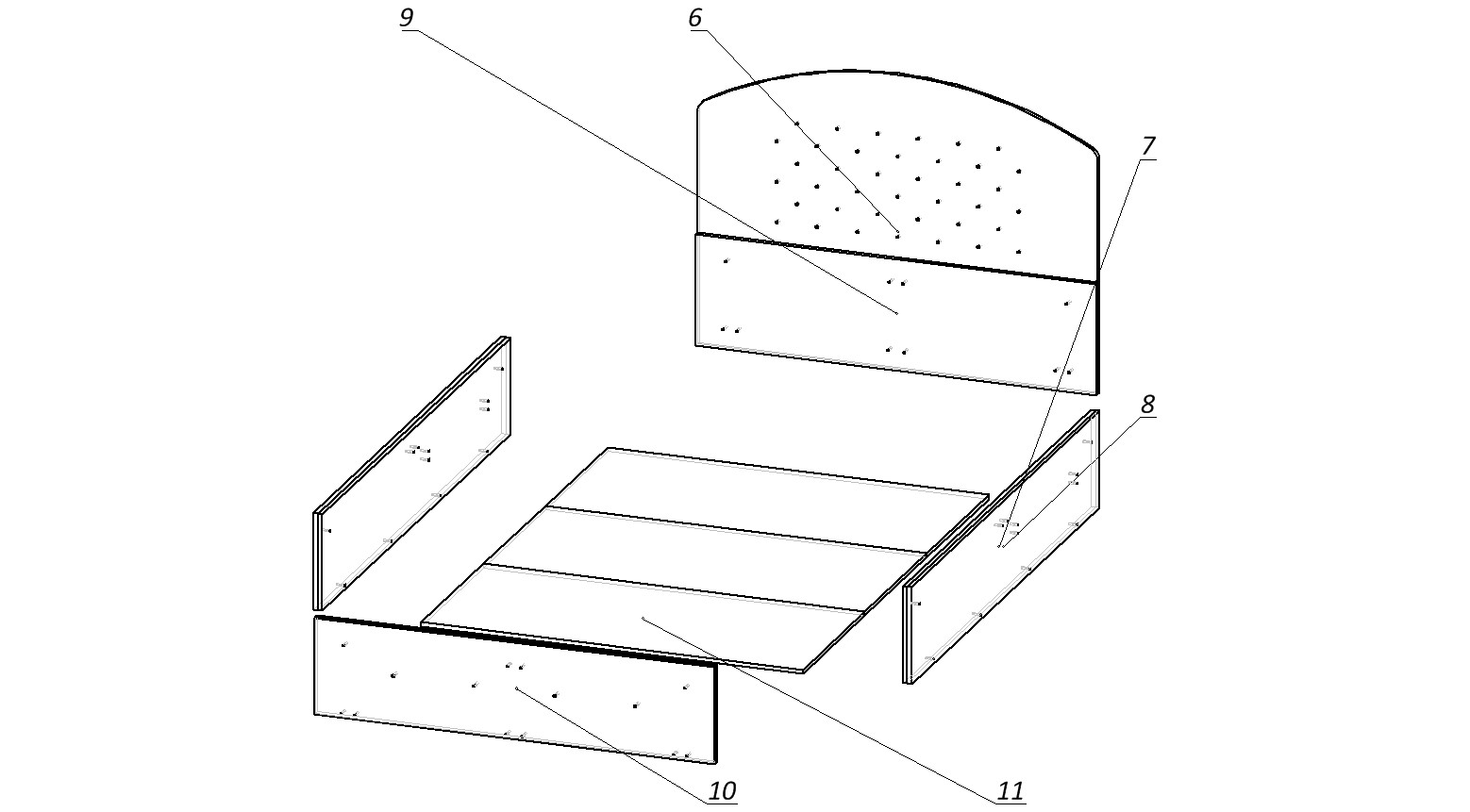 9
6
7
8
10
11